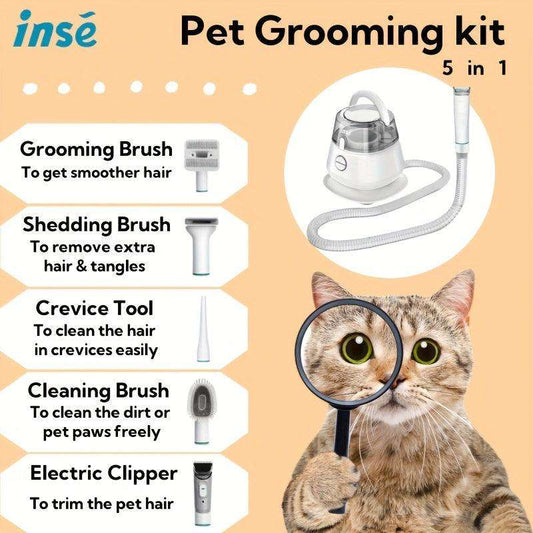 insé

Pet Grooming kit
5 in 1

Grooming Brush
To get smoother hair

Shedding Brush
To remove extra hair & tangles

Crevice Tool
To clean the hair in crevices easily

Cleaning Brush
To clean the dirt or pet paws freely

Electric Clipper
To trim the pet hair